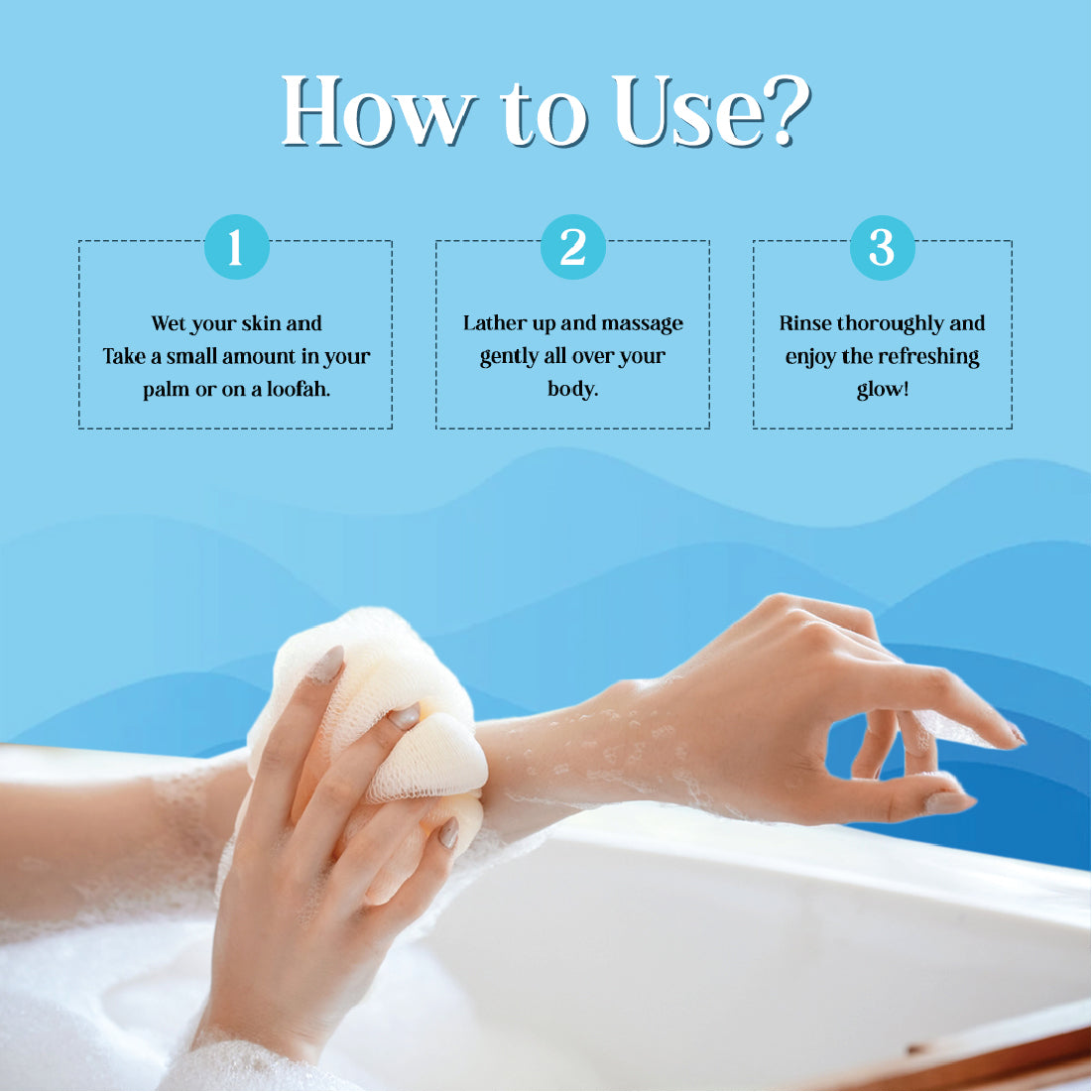 How to Use?

1

Wet your skin and Take a small amount in your palm or on a loofah.

2

Lather up and massage gently all over your body.

3

Rinse thoroughly and enjoy the refreshing glow!